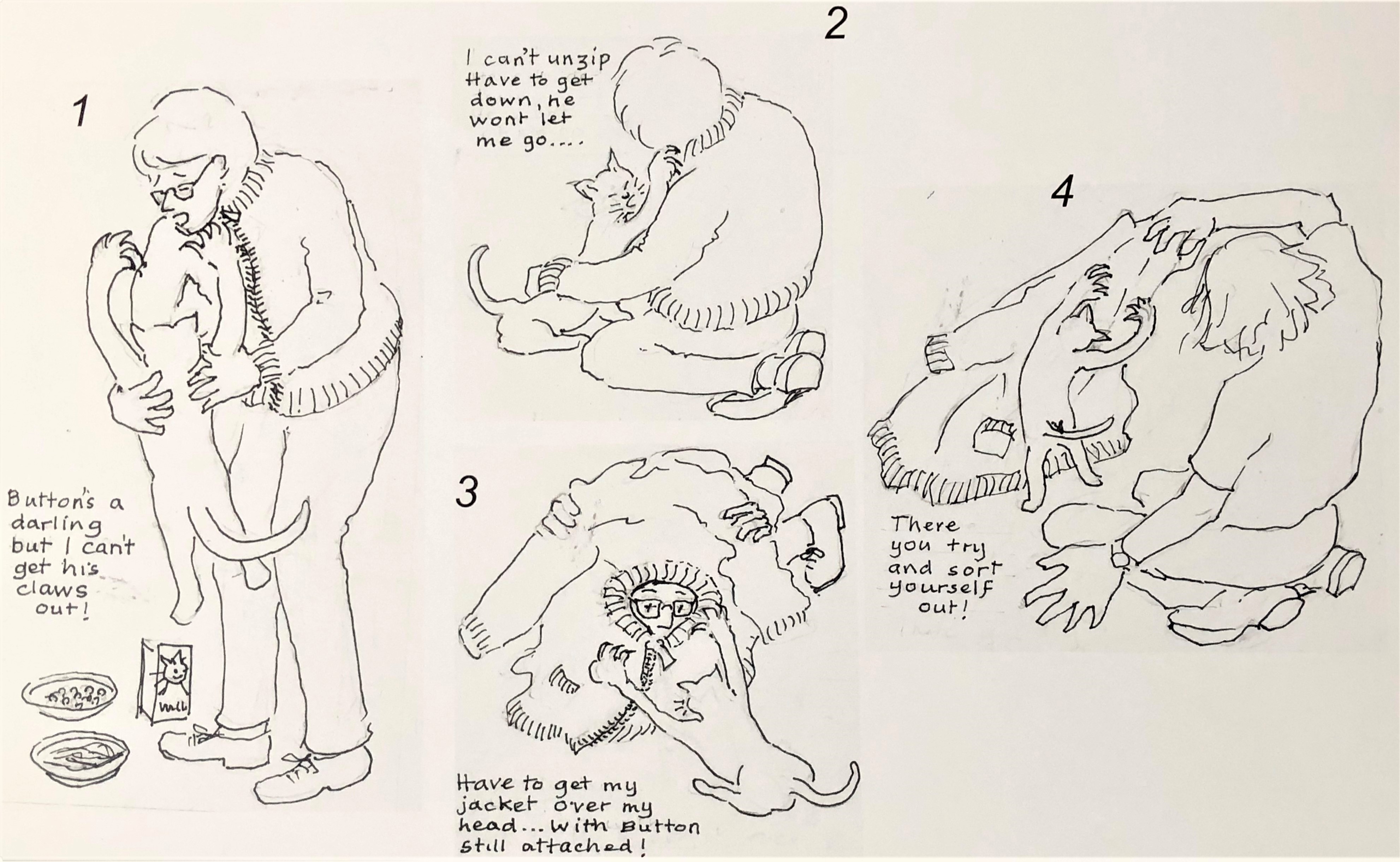 1

Button's a darling but I can't get his claws out!

2

I can't unzip Have to get down, he wont let me go....

3

Have to get my jacket over my head... with Button still attached!

4

There you try and sort yourself out!